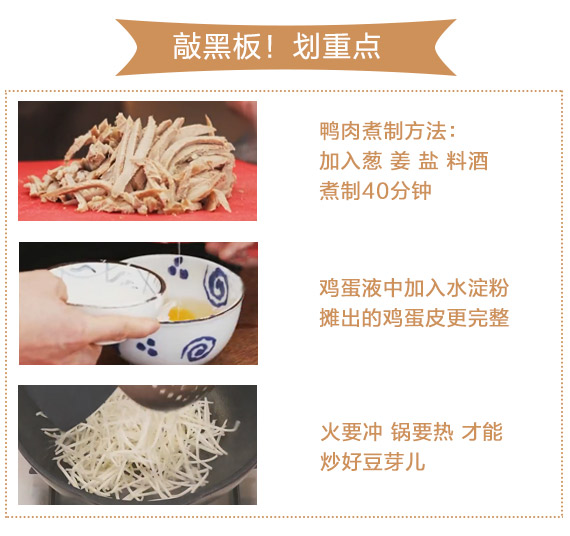 敲黑板！划重点

鸭肉煮制方法：
加入葱 姜 盐 料酒
煮制40分钟

鸡蛋液中加入水淀粉
摊出的鸡蛋皮更完整

火要冲 锅要热 才能
炒好豆芽儿