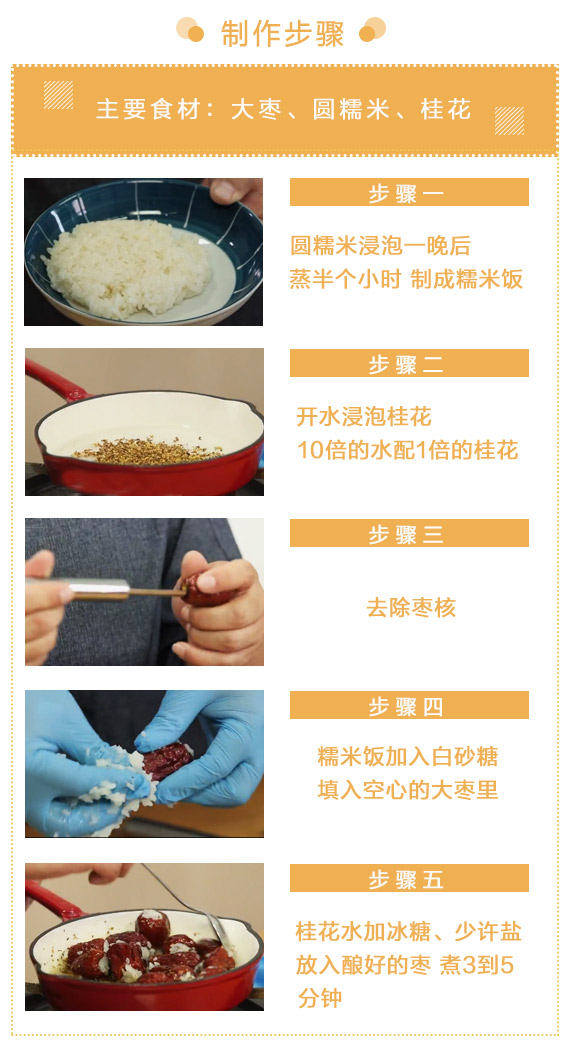 制作步骤

主要食材：大枣、圆糯米、桂花

步骤一

圆糯米浸泡一晚后
蒸半个小时 制成糯米饭

步骤二

开水浸泡桂花
10倍的水配1倍的桂花

步骤三

去除枣核

步骤四

糯米饭加入白砂糖
填入空心的大枣里

步骤五

桂花水加冰糖、少许盐
放入酿好的枣 煮3到5分钟